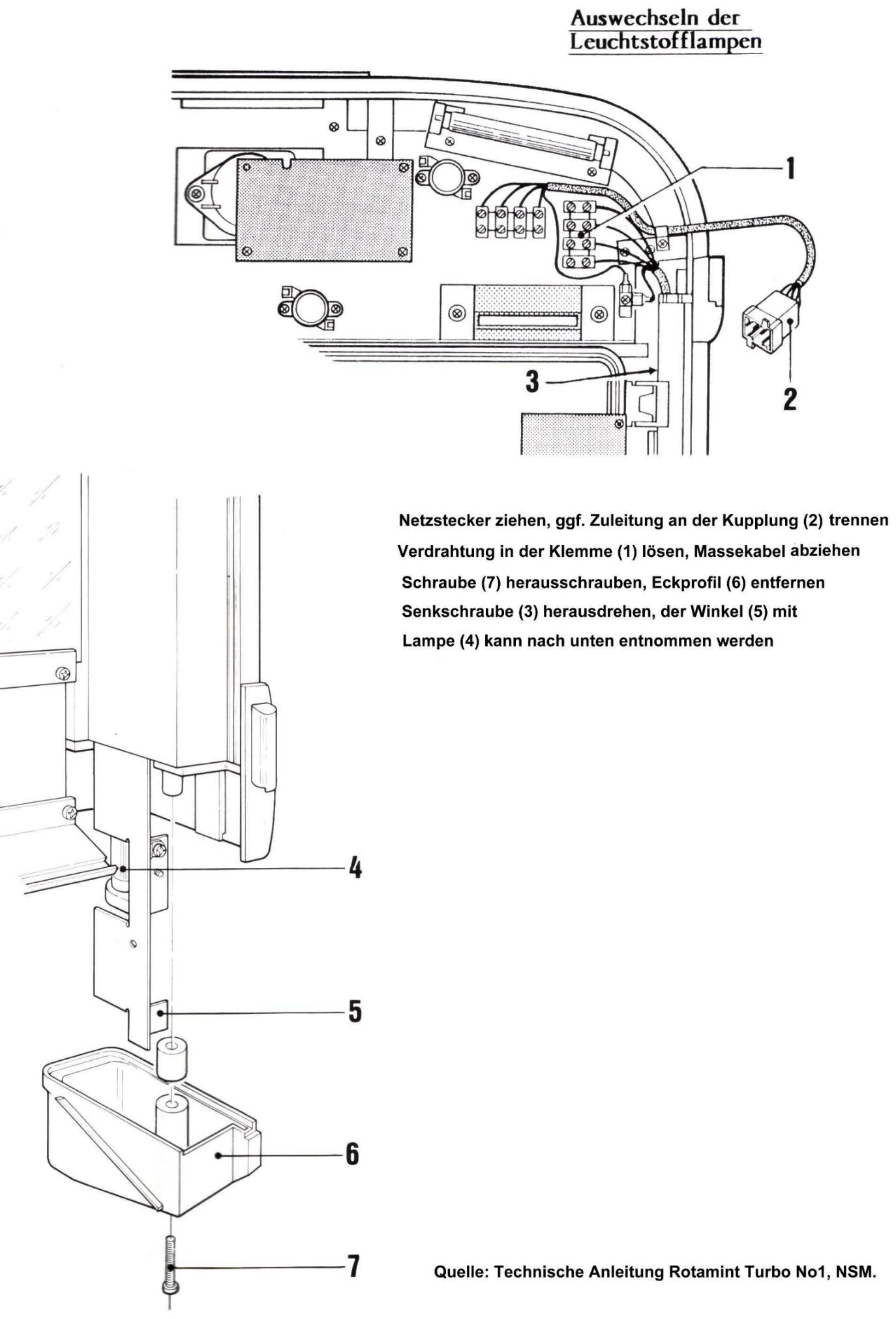 Auswechseln der Leuchtstofflampen

1

2

3

Netzstecker ziehen, ggf. Zuleitung an der Kupplung (2) trennen
Verdrahtung in der Klemme (1) lösen, Massekabel abziehen
Schraube (7) herausschrauben, Eckprofil (6) entfernen
Senkschraube (3) herausdrehen, der Winkel (5) mit
Lampe (4) kann nach unten entnommen werden

4

5

6

7

Quelle: Technische Anleitung Rotamint Turbo No1, NSM.